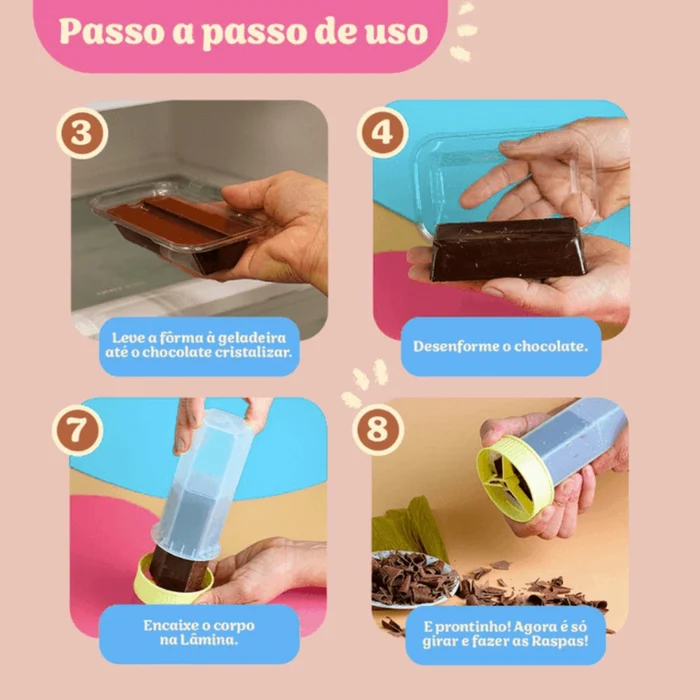 Passo a passo de uso

3

Leve a fôrma à geladeira até o chocolate cristalizar.

4

Desenforme o chocolate.

7

Encaixe o corpo na Lâmina.

8

E prontinho! Agora é só girar e fazer as Raspas!